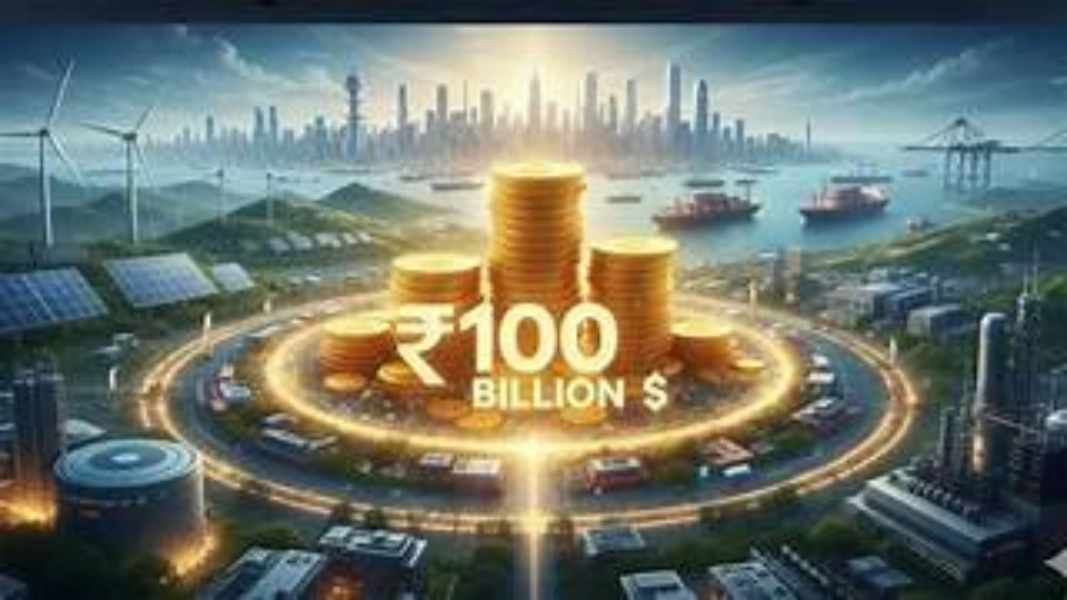 ₹100
BILLION $