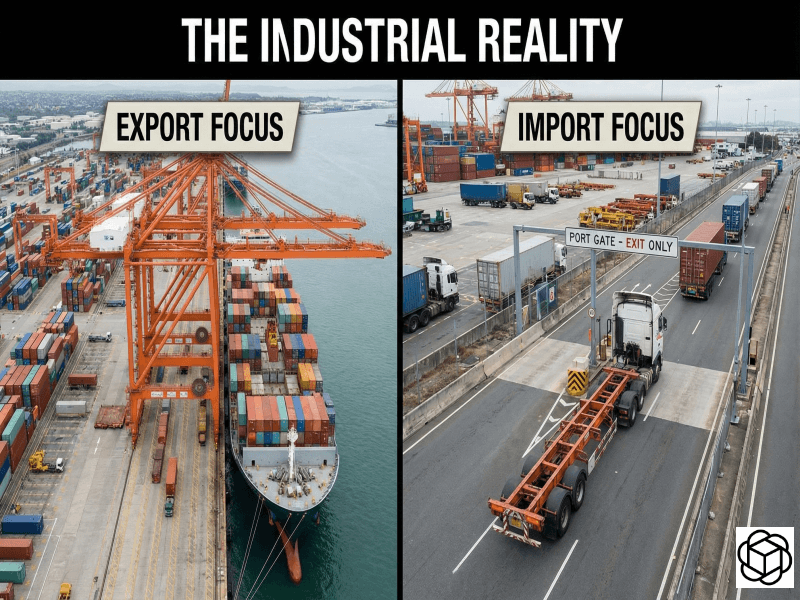 THE INDUSTRIAL REALITY

EXPORT FOCUS

IMPORT FOCUS

PORT GATE - EXIT ONLY